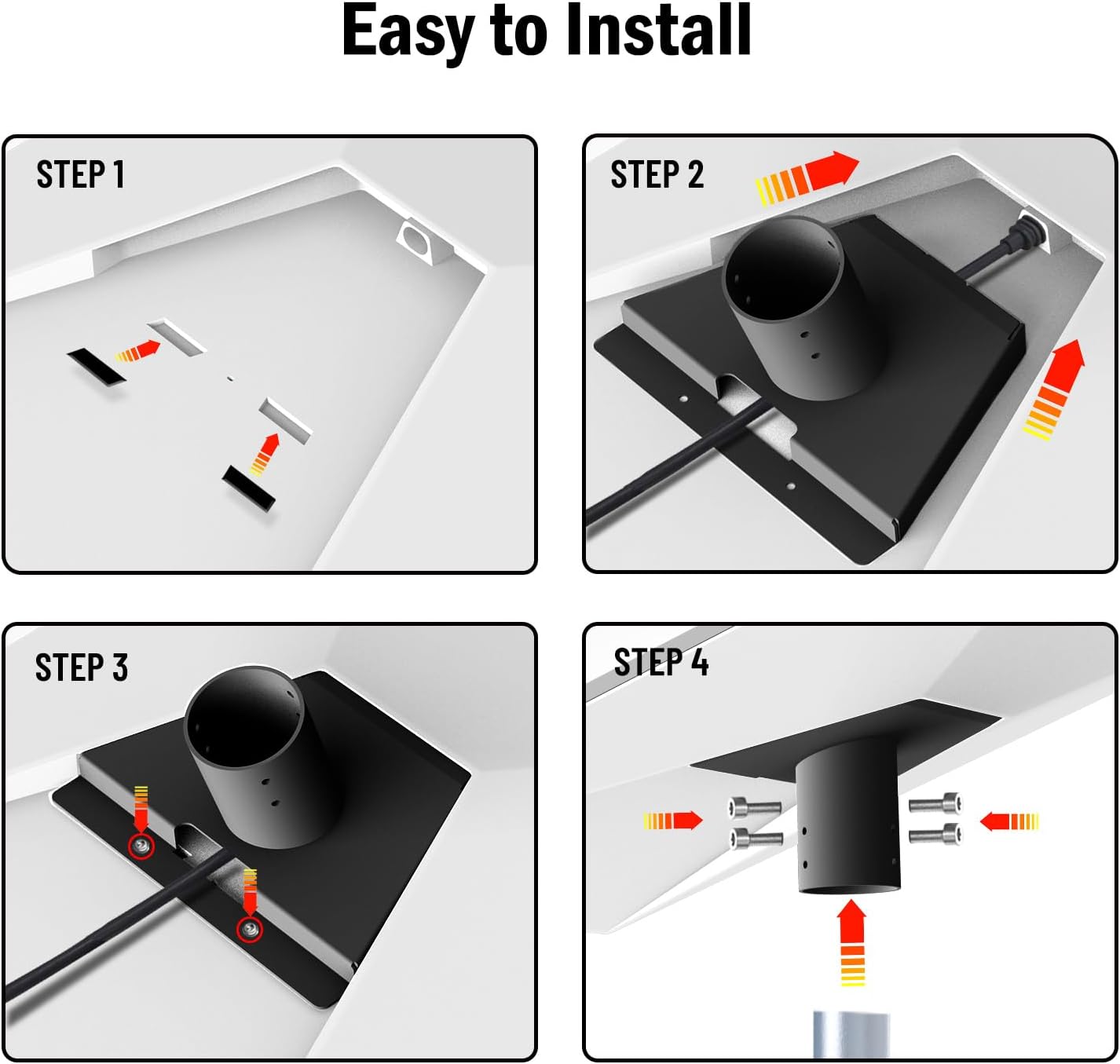 Easy to Install

STEP 1

STEP 2

STEP 3

STEP 4