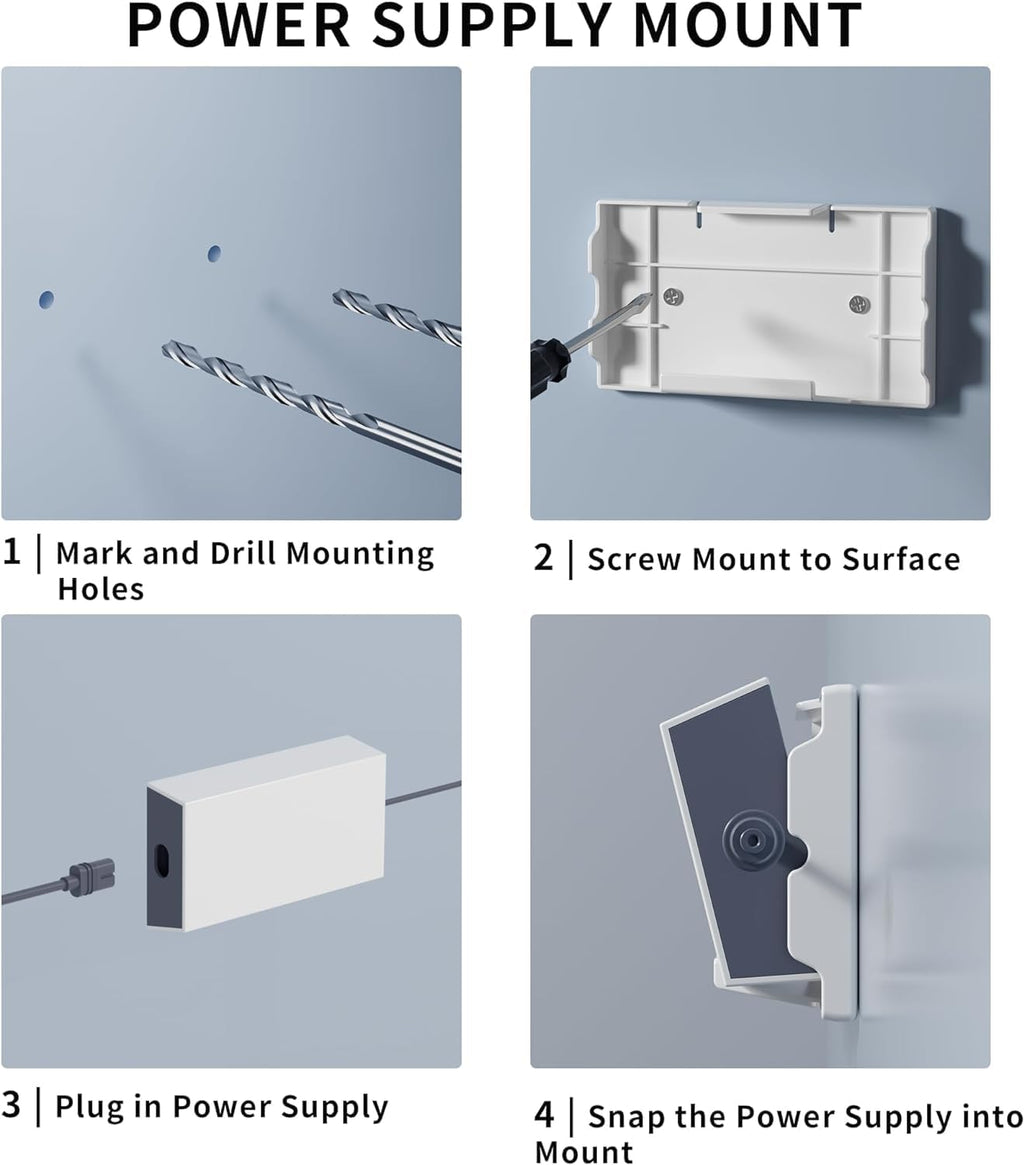 POWER SUPPLY MOUNT

1 | Mark and Drill Mounting Holes

2 | Screw Mount to Surface

3 | Plug in Power Supply

4 | Snap the Power Supply into Mount